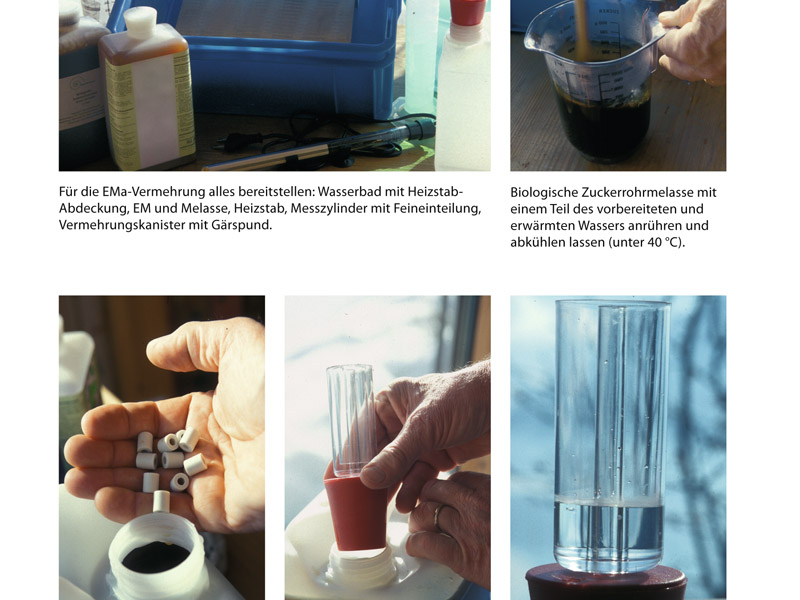 Für die EMa-Vermehrung alles bereitstellen: Wasserbad mit Heizstab-Abdeckung, EM und Melasse, Heizstab, Messzylinder mit Feineinteilung, Vermehrungskanister mit Gärspund.

Biologische Zuckerrohrmelasse mit einem Teil des vorbereiteten und erwärmten Wassers anrühren und abkühlen lassen (unter 40 °C).